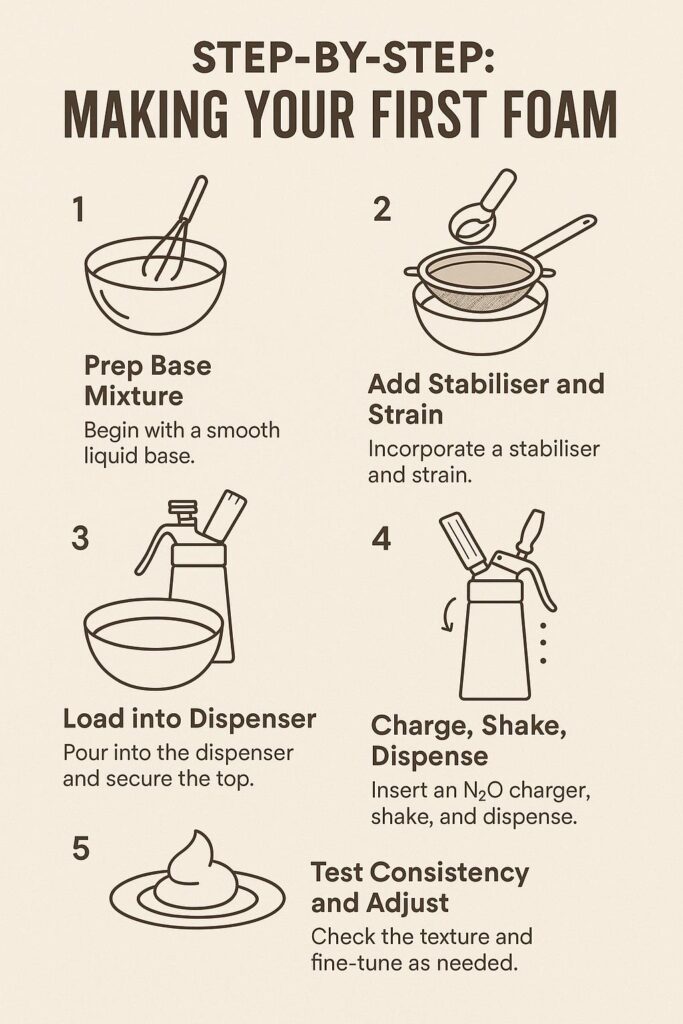 STEP-BY-STEP:
MAKING YOUR FIRST FOAM

1

Prep Base Mixture

Begin with a smooth liquid base.

2

Add Stabiliser and Strain

Incorporate a stabiliser and strain.

3

Load into Dispenser

Pour into the dispenser and secure the top.

4

Charge, Shake, Dispense

Insert an $N_2O$ charger, shake, and dispense.

5

Test Consistency and Adjust

Check the texture and fine-tune as needed.